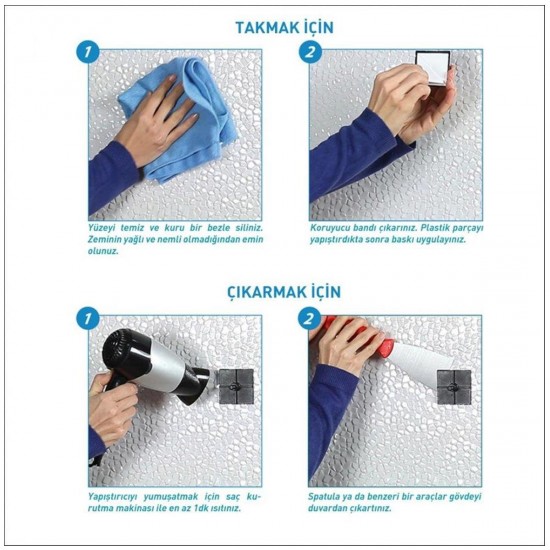 TAKMAK İÇİN

1

Yüzeyi temiz ve kuru bir bezle siliniz. Zeminin yağlı ve nemli olmadığından emin olunuz.

2

Koruyucu bandı çıkarınız. Plastik parçayı yapıştırdıkta sonra baskı uygulayınız.

ÇIKARMAK İÇİN

1

Yapıştırıcıyı yumuşatmak için saç kurutma makinası ile en az 1dk ısıtınız.

2

Spatula ya da benzeri bir araçlar gövdeyi duvardan çıkartınız.